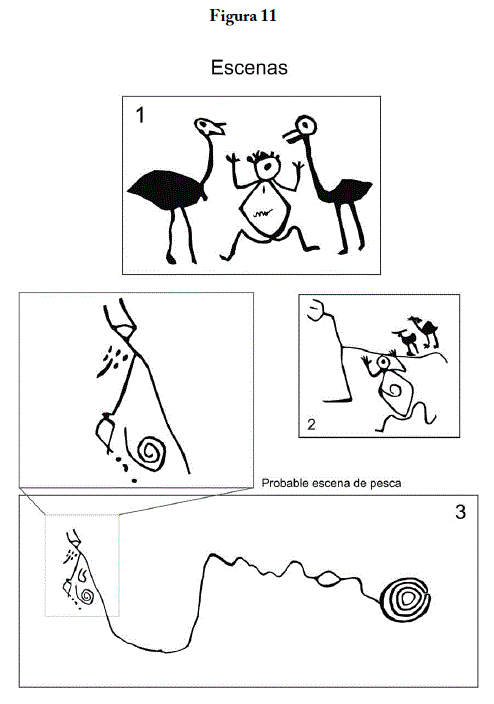 Figura 11

Escenas

1

2

Probable escena de pesca

3