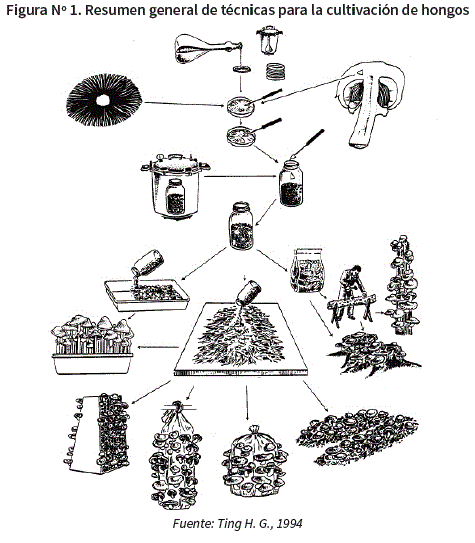 Figura Nº 1. Resumen general de técnicas para la cultivación de hongos

Fuente: Ting H. G., 1994