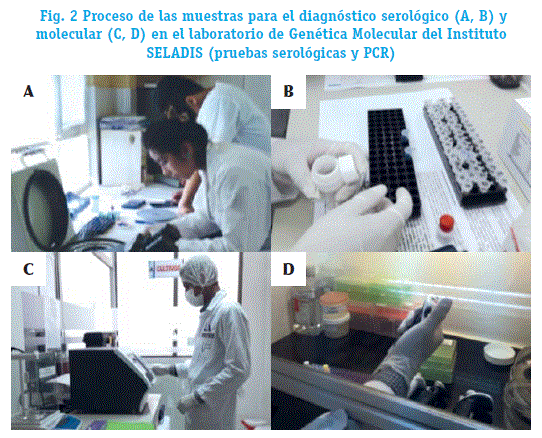 Fig. 2 Proceso de las muestras para el diagnóstico serológico (A, B) y molecular (C, D) en el laboratorio de Genética Molecular del Instituto SELADIS (pruebas serológicas y PCR)

A

B

C

D