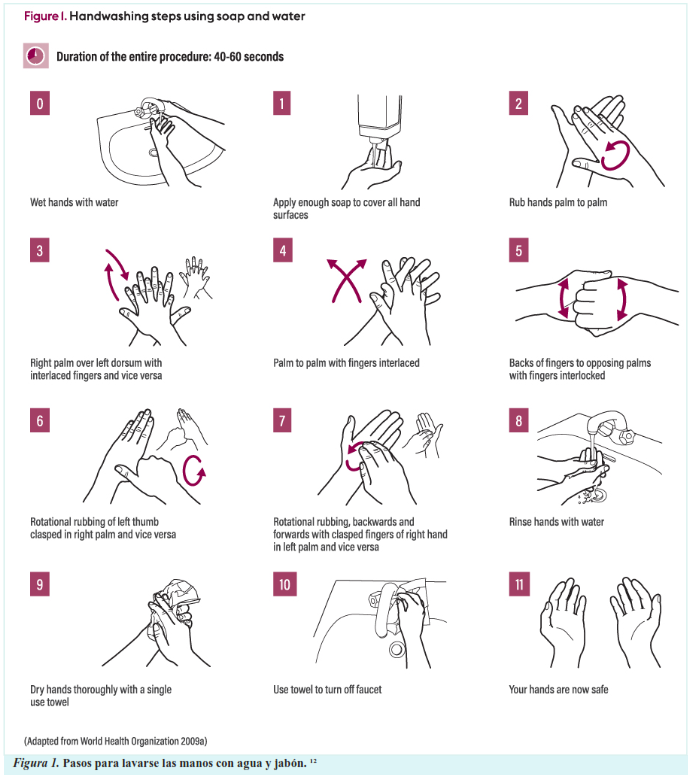 Figure 1. Handwashing steps using soap and water

Duration of the entire procedure: 40-60 seconds

0

Wet hands with water

1

Apply enough soap to cover all hand surfaces

2

Rub hands palm to palm

3

Right palm over left dorsum with interlaced fingers and vice versa

4

Palm to palm with fingers interlaced

5

Backs of fingers to opposing palms with fingers interlocked

6

Rotational rubbing of left thumb clasped in right palm and vice versa

7

Rotational rubbing, backwards and forwards with clasped fingers of right hand in left palm and vice versa

8

Rinse hands with water

9

Dry hands thoroughly with a single use towel

10

Use towel to turn off faucet

11

Your hands are now safe

(Adapted from World Health Organization 2009a)

Figura 1. Pasos para lavarse las manos con agua y jabón. $^{12}$