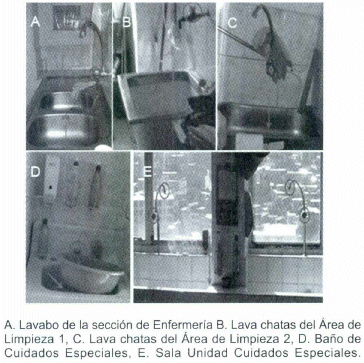 A

B

C

D

E

A. Lavabo de la sección de Enfermería B. Lava chatas del Área de Limpieza 1, C. Lava chatas del Área de Limpieza 2, D. Baño de Cuidados Especiales, E. Sala Unidad Cuidados Especiales.