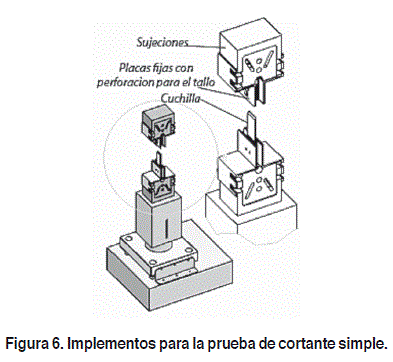 Sujeciones

Placas fijas con perforacion para el tallo

Cuchilla

Figura 6. Implementos para la prueba de cortante simple.