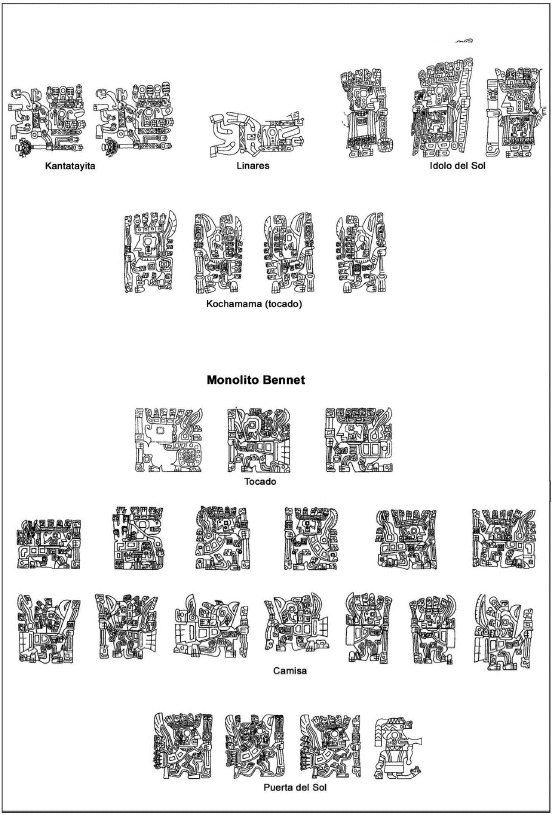 Kantatayita

Linares

Idolo del Sol

Kochamama (tocado)

Monolito Bennet

Tocado

Camisa

Puerta del Sol