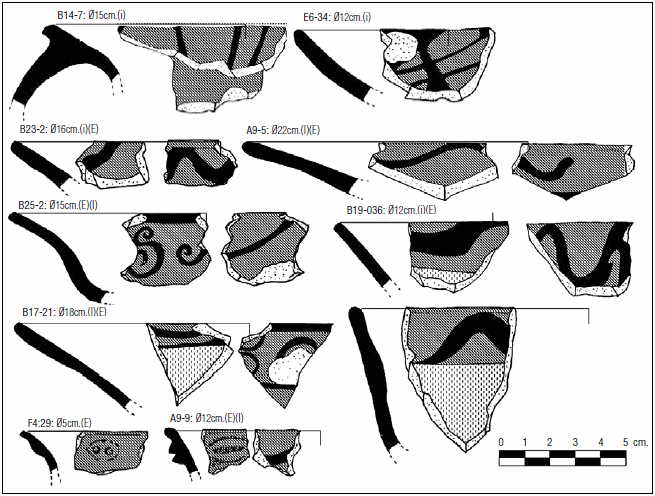 B14-7: Ø15cm.(i)

E6-34: Ø12cm.(i)

B23-2: Ø16cm.(i)(E)

A9-5: Ø22cm.(I)(E)

B25-2: Ø15cm.(E)(I)

B19-036: Ø12cm.(i)(E)

B17-21: Ø18cm.(I)(E)

F4:29: Ø5cm.(E)

A9-9: Ø12cm.(E)(I)

0 1 2 3 4 5 cm.