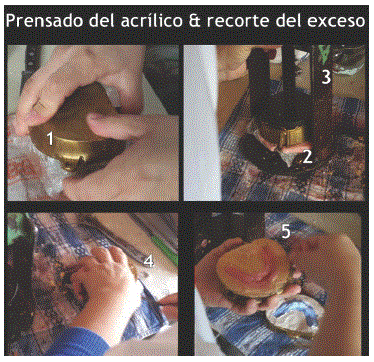 Prensado del acrílico & recorte del exceso

1

3

2

4

5